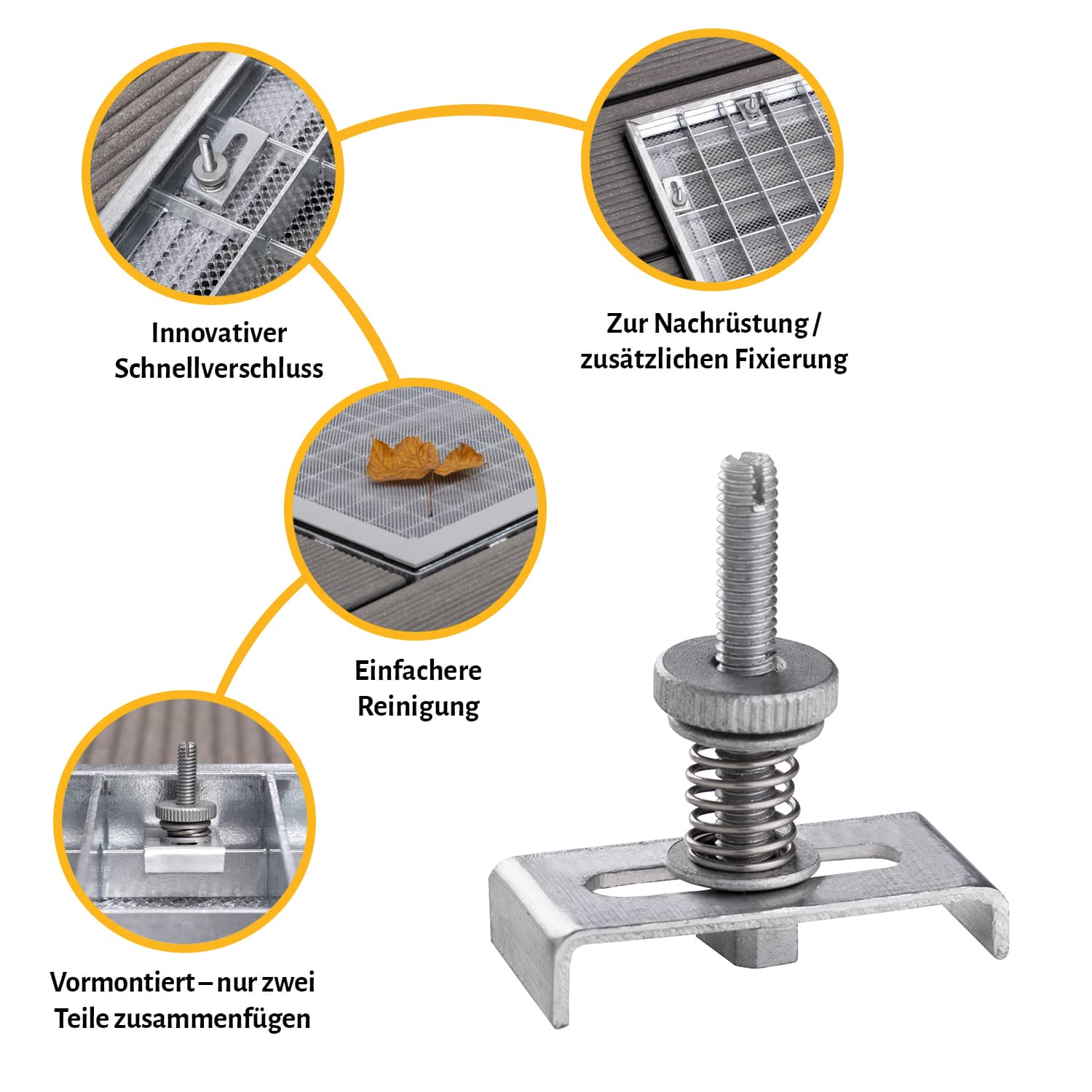 Innovativer Schnellverschluss

Zur Nachrüstung / zusätzlichen Fixierung

Einfachere Reinigung

Vormontiert – nur zwei Teile zusammenfügen