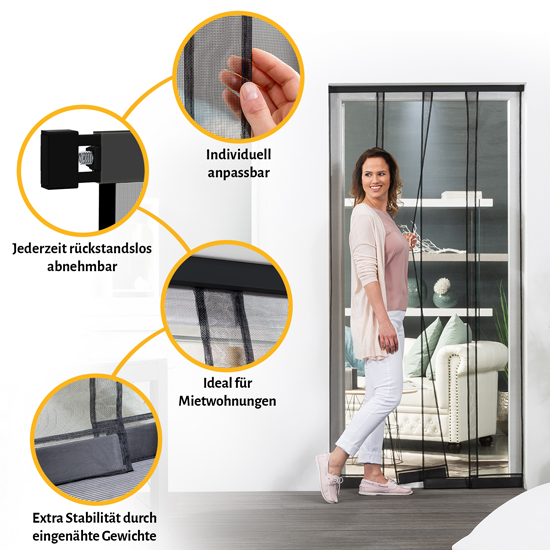 Individuell anpassbar

Jederzeit rückstandslos abnehmbar

Ideal für Mietwohnungen

Extra Stabilität durch eingenähte Gewichte